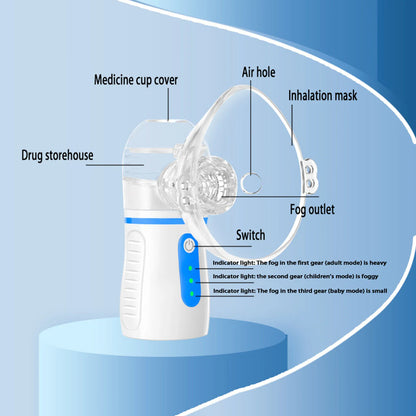 Medicine cup cover

Air hole

Inhalation mask

Drug storehouse

Fog outlet

Switch

Indicator light: The fog in the first gear (adult mode) is heavy

Indicator light: the second gear (children's mode) is foggy

Indicator light: The fog in the third gear (baby mode) is small